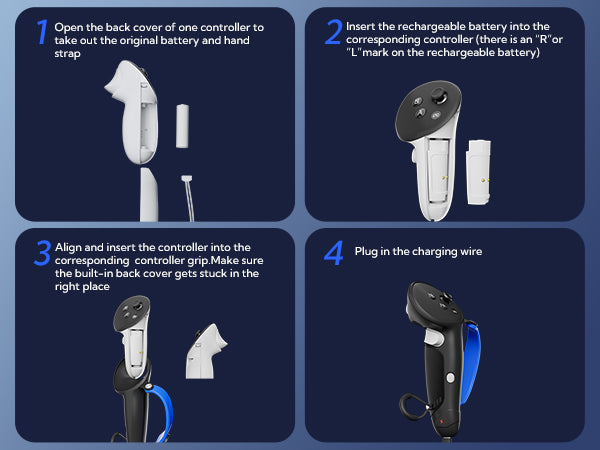 1 Open the back cover of one controller to take out the original battery and hand strap

2 Insert the rechargeable battery into the corresponding controller (there is an "R"or "L"mark on the rechargeable battery)

3 Align and insert the controller into the corresponding controller grip.Make sure the built-in back cover gets stuck in the right place

4 Plug in the charging wire