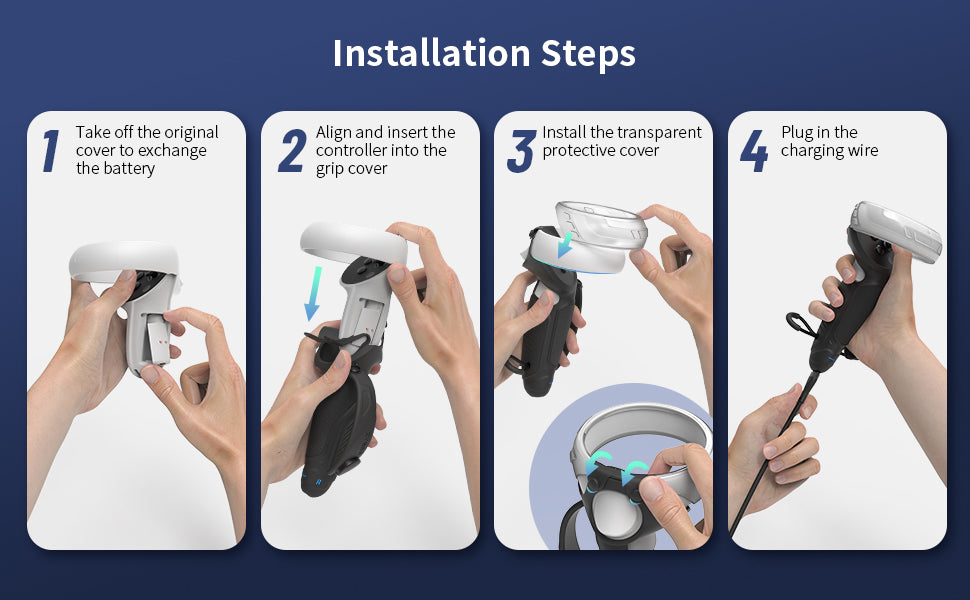 Installation Steps

1 Take off the original cover to exchange the battery

2 Align and insert the controller into the grip cover

3 Install the transparent protective cover

4 Plug in the charging wire