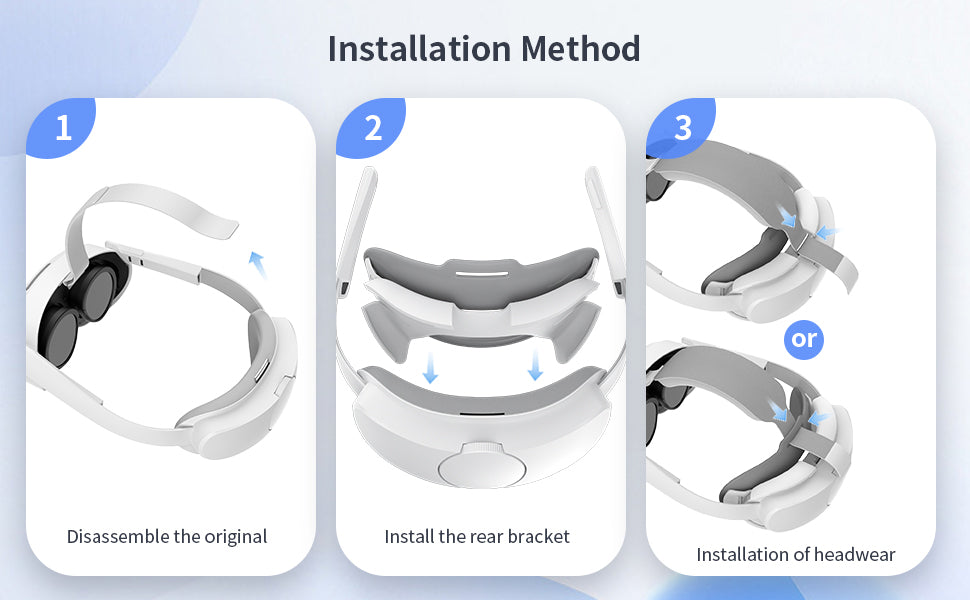 Installation Method

1

Disassemble the original

2

Install the rear bracket

3

or

Installation of headwear