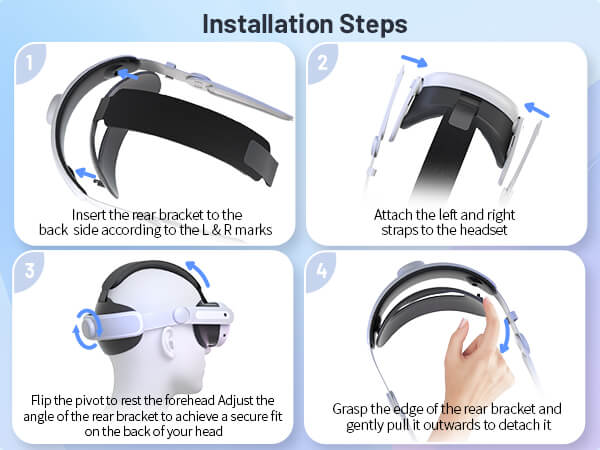 Installation Steps

1

Insert the rear bracket to the back side according to the L & R marks

2

Attach the left and right straps to the headset

3

Flip the pivot to rest the forehead Adjust the angle of the rear bracket to achieve a secure fit on the back of your head

4

Grasp the edge of the rear bracket and gently pull it outwards to detach it