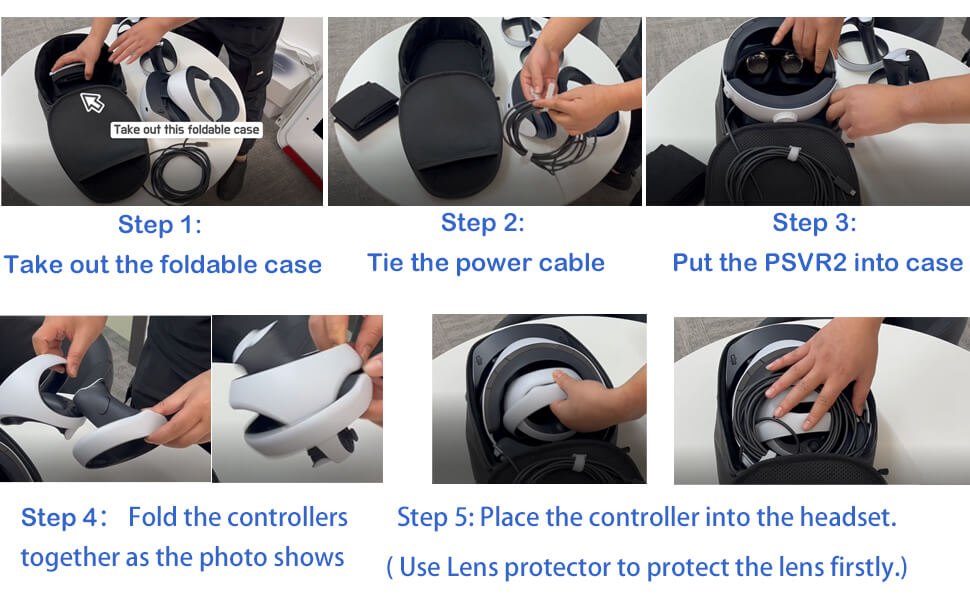 Take out this foldable case

Step 1:
Take out the foldable case

Step 2:
Tie the power cable

Step 3:
Put the PSVR2 into case

Step 4： Fold the controllers together as the photo shows

Step 5: Place the controller into the headset.
( Use Lens protector to protect the lens firstly.)