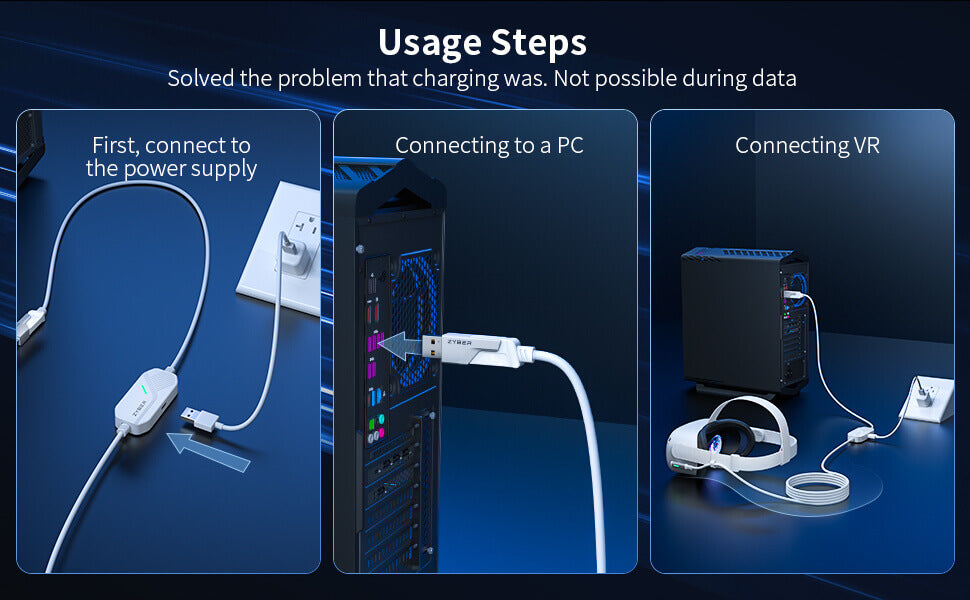 Usage Steps
Solved the problem that charging was. Not possible during data

First, connect to the power supply

ZYBER

Connecting to a PC

ZYBER

Connecting VR