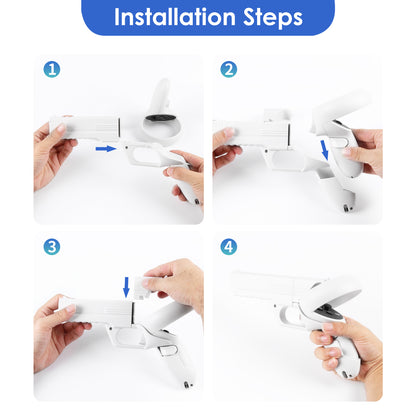 Installation Steps

1

2

3

4